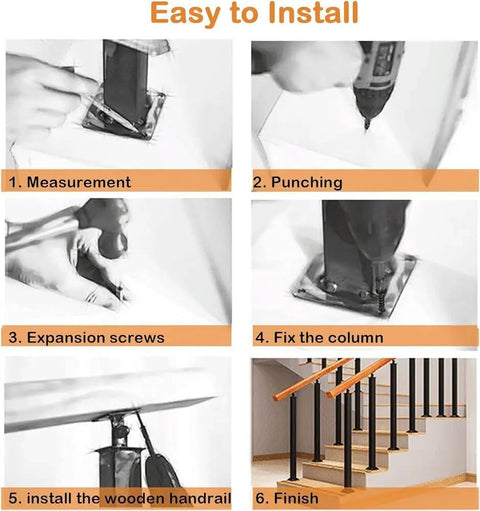 Easy to Install

1. Measurement

2. Punching

3. Expansion screws

4. Fix the column

5. install the wooden handrail

6. Finish