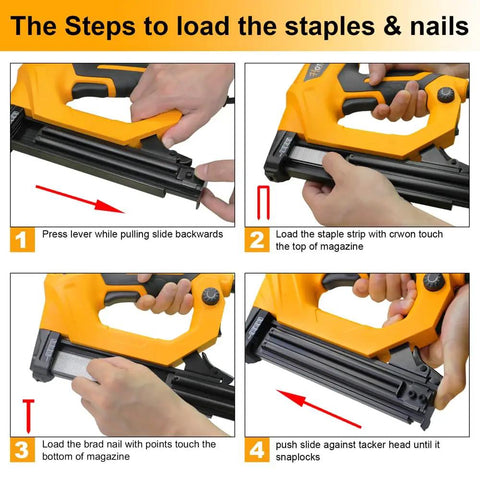 The Steps to load the staples & nails

1 Press lever while pulling slide backwards

2 Load the staple strip with crwon touch the top of magazine

3 Load the brad nail with points touch the bottom of magazine

4 push slide against tacker head until it snaplocks