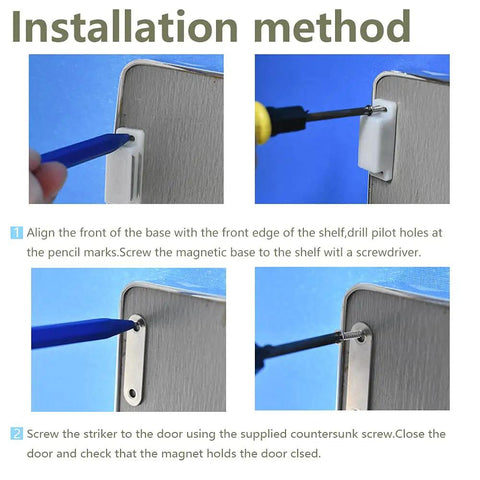 Installation method

1 Align the front of the base with the front edge of the shelf,drill pilot holes at the pencil marks.Screw the magnetic base to the shelf witl a screwdriver.

2 Screw the striker to the door using the supplied countersunk screw.Close the door and check that the magnet holds the door clsed.