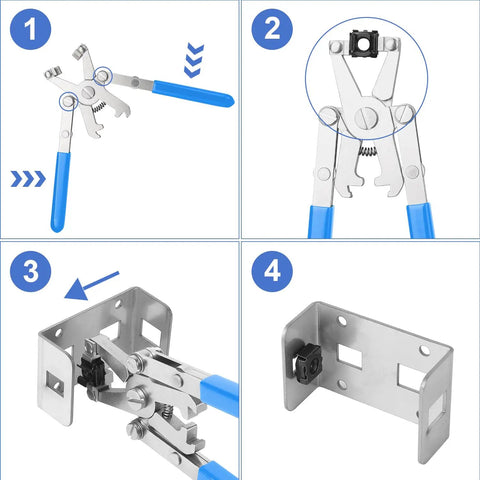 1

2

3

4