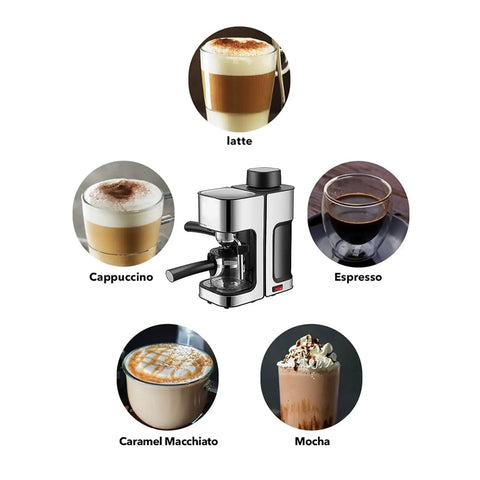 latte

Cappuccino

Espresso

Caramel Macchiato

Mocha