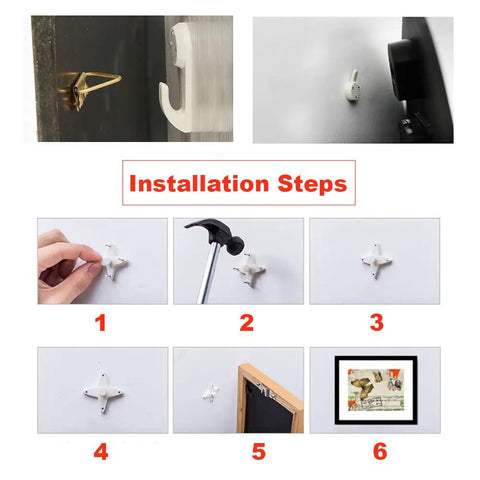 Installation Steps

1

2

3

4

5

6