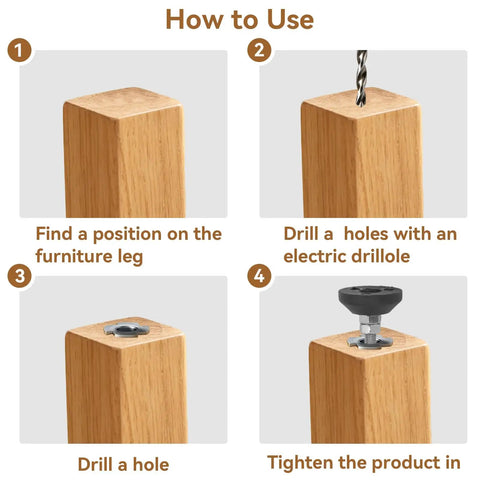 How to Use

1

Find a position on the furniture leg

2

Drill a  holes with an electric drillole

3

Drill a hole

4

Tighten the product in