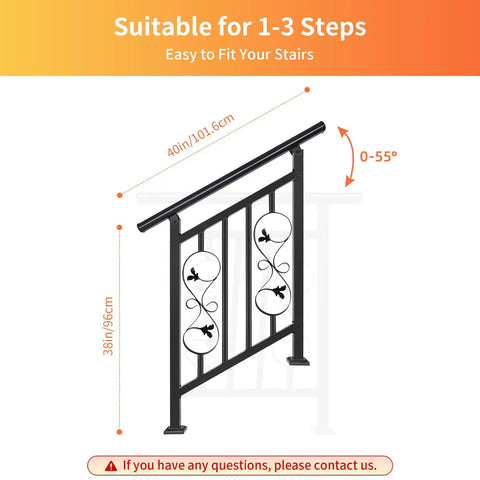 Suitable for 1-3 Steps
Easy to Fit Your Stairs

40in/101.6cm

0-55°

38in/96cm

If you have any questions, please contact us.