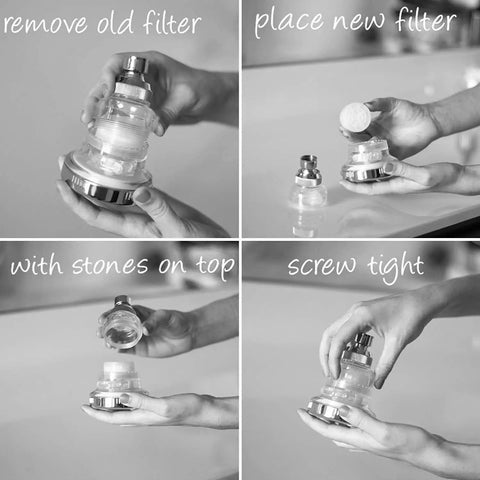 remove old filter

place new filter

with stones on top

screw tight