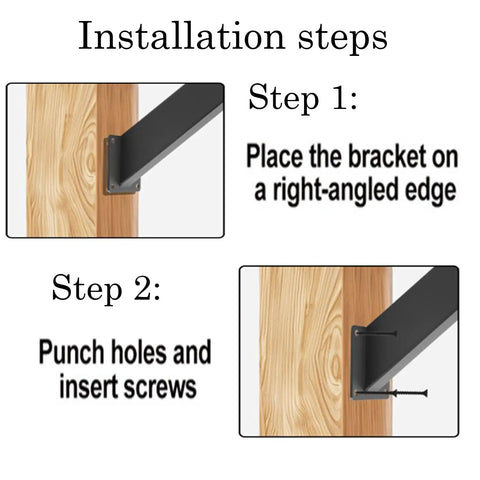 Installation steps

Step 1:

Place the bracket on a right-angled edge

Step 2:

Punch holes and insert screws