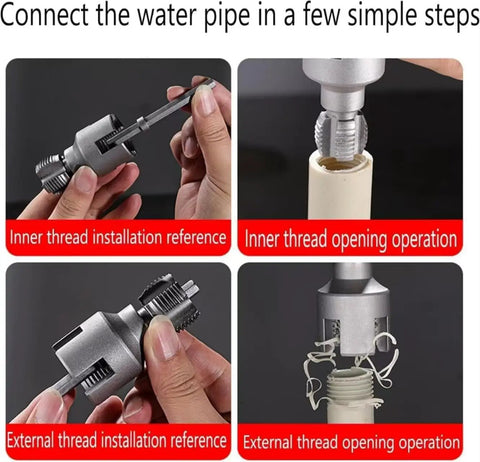 Connect the water pipe in a few simple steps

Inner thread installation reference

Inner thread opening operation

External thread installation reference

External thread opening operation