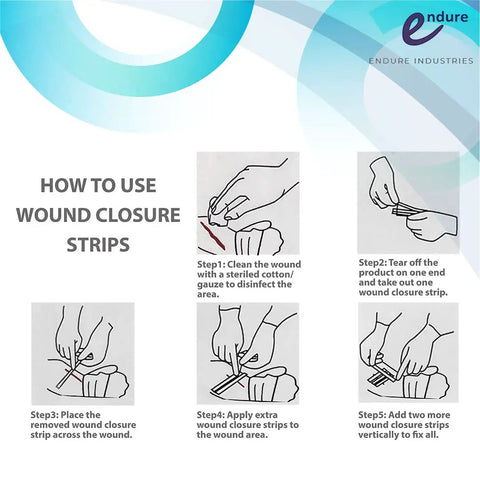 endure

ENDURE INDUSTRIES

HOW TO USE WOUND CLOSURE STRIPS

Step1: Clean the wound with a steriled cotton/ gauze to disinfect the area.

Step2: Tear off the product on one end and take out one wound closure strip.

Step3: Place the removed wound closure strip across the wound.

Step4: Apply extra wound closure strips to the wound area.

Step5: Add two more wound closure strips vertically to fix all.