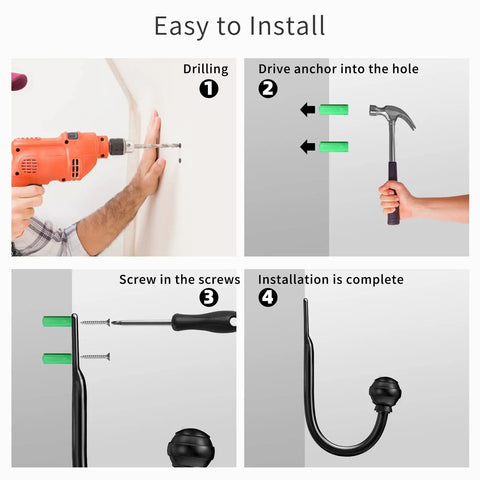 Easy to Install

Drilling
1

Drive anchor into the hole
2

Screw in the screws
3

Installation is complete
4