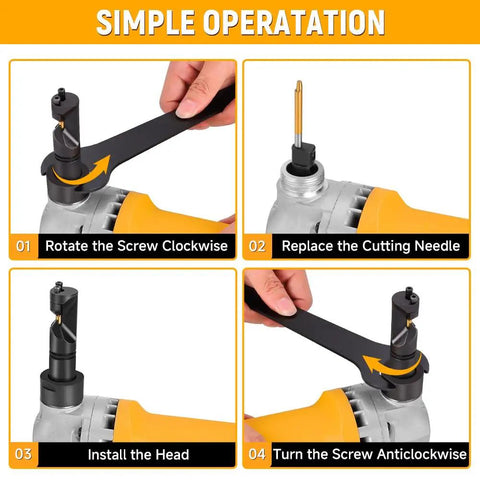 SIMPLE OPERATATION

01 Rotate the Screw Clockwise

02 Replace the Cutting Needle

03 Install the Head

04 Turn the Screw Anticlockwise