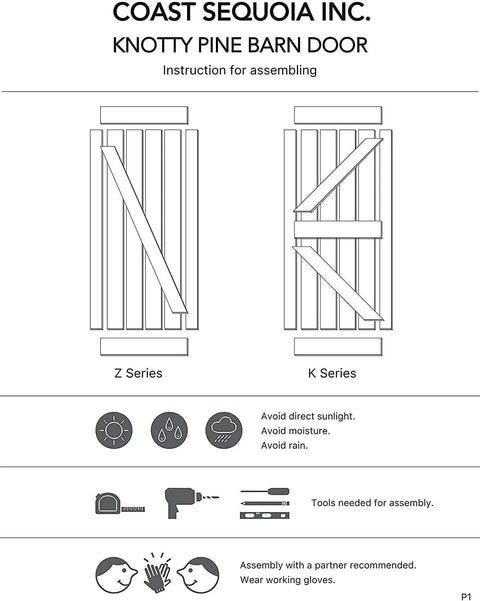 COAST SEQUOIA INC.

KNOTTY PINE BARN DOOR

Instruction for assembling

Z Series

K Series

Avoid direct sunlight.
Avoid moisture.
Avoid rain.

Tools needed for assembly.

Assembly with a partner recommended.
Wear working gloves.

P1