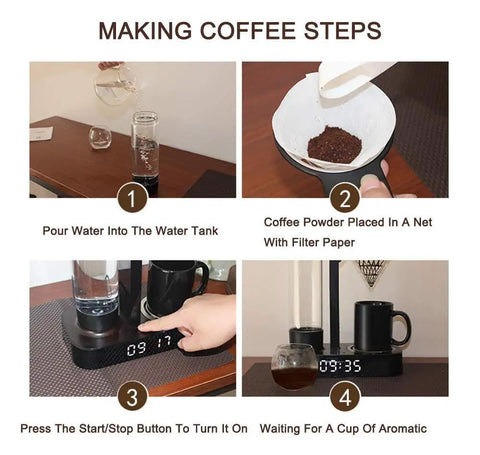 MAKING COFFEE STEPS

1

Pour Water Into The Water Tank

2

Coffee Powder Placed In A Net With Filter Paper

09 17

3

Press The Start/Stop Button To Turn It On

09:35

4

Waiting For A Cup Of Aromatic