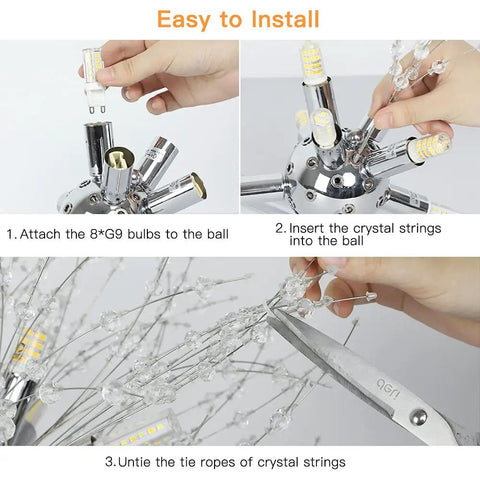 Easy to Install

1. Attach the 8*G9 bulbs to the ball

2. Insert the crystal strings into the ball

QGri

3. Untie the tie ropes of crystal strings