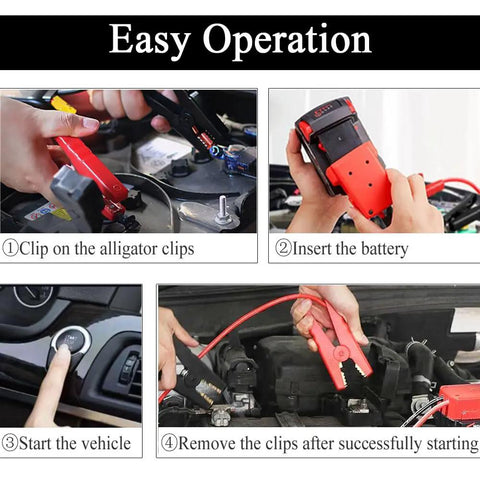 Easy Operation

①Clip on the alligator clips

②Insert the battery

③Start the vehicle

④Remove the clips after successfully starting