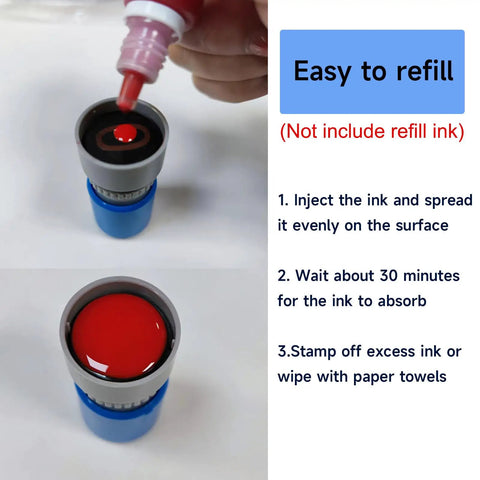 Easy to refill

(Not include refill ink)

1. Inject the ink and spread it evenly on the surface

2. Wait about 30 minutes for the ink to absorb

3.Stamp off excess ink or wipe with paper towels