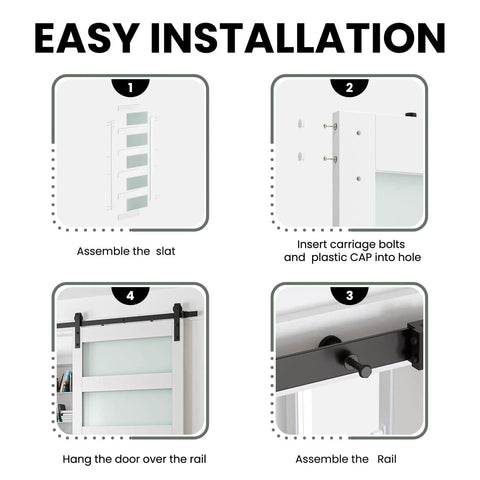 EASY INSTALLATION

1

Assemble the slat

2

Insert carriage bolts and plastic CAP into hole

4

Hang the door over the rail

3

Assemble the Rail