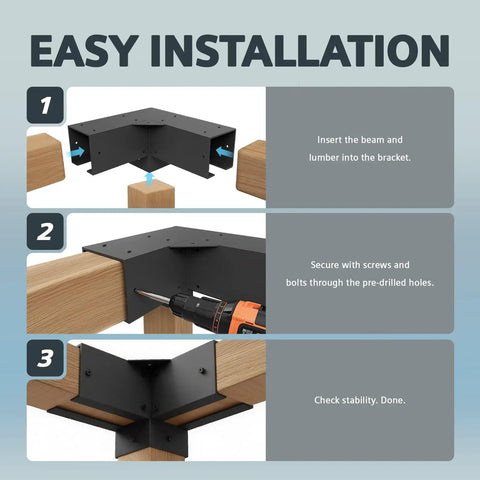 EASY INSTALLATION

1

Insert the beam and lumber into the bracket.

2

Secure with screws and bolts through the pre-drilled holes.

3

Check stability. Done.