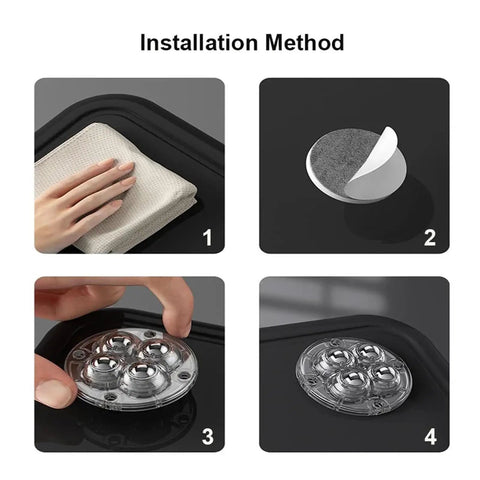 Installation Method

1

2

3

4