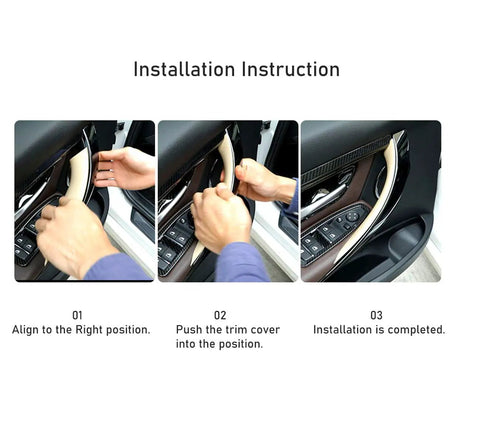 Installation Instruction

01
Align to the Right position.

02
Push the trim cover into the position.

03
Installation is completed.