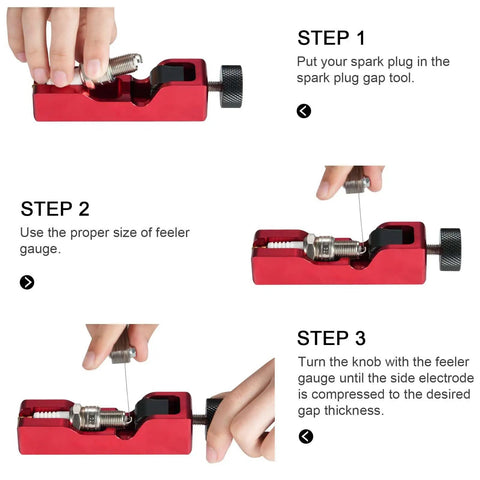 STEP 1
Put your spark plug in the spark plug gap tool.

STEP 2
Use the proper size of feeler gauge.

STEP 3
Turn the knob with the feeler gauge until the side electrode is compressed to the desired gap thickness.