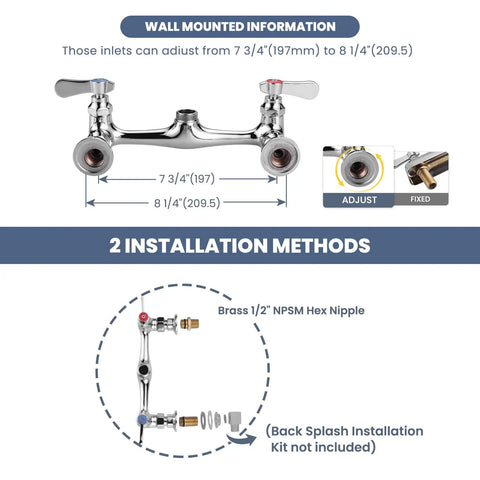 WALL MOUNTED INFORMATION

Those inlets can adiust from 7 3/4"(197mm) to 8 1/4"(209.5)

7 3/4"(197)

8 1/4"(209.5)

ADJUST

FIXED

2 INSTALLATION METHODS

Brass 1/2" NPSM Hex Nipple

(Back Splash Installation Kit not included)