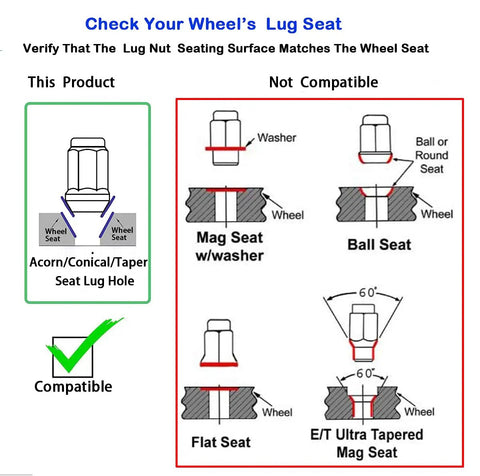 Check Your Wheel's Lug Seat

Verify That The Lug Nut Seating Surface Matches The Wheel Seat

This Product

Wheel Seat

Wheel Seat

Acorn/Conical/Taper Seat Lug Hole

Compatible

Not Compatible

Washer

Wheel

Mag Seat w/washer

Ball or Round Seat

Wheel

Ball Seat

Wheel

Flat Seat

60°

60°

Wheel

E/T Ultra Tapered Mag Seat