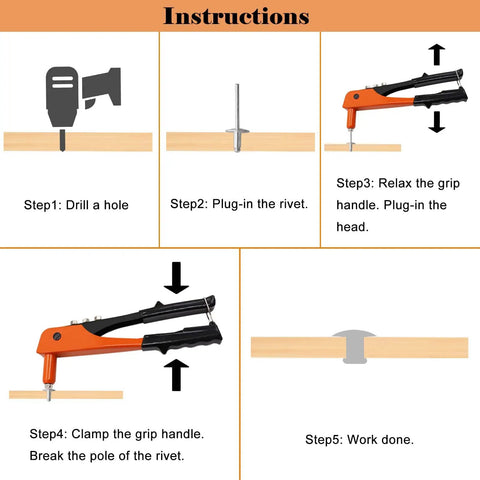 Instructions

Step1: Drill a hole

Step2: Plug-in the rivet.

Step3: Relax the grip handle. Plug-in the head.

Step4: Clamp the grip handle. Break the pole of the rivet.

Step5: Work done.