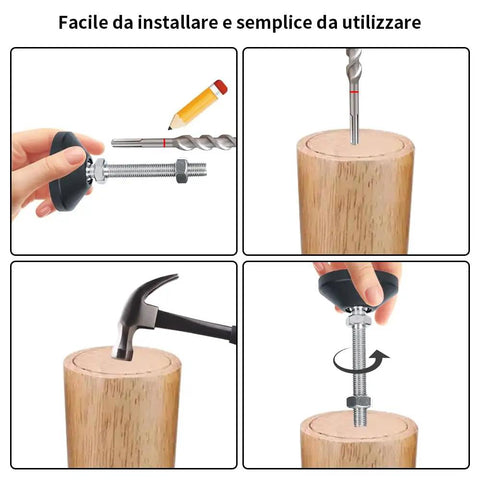 Facile da installare e semplice da utilizzare