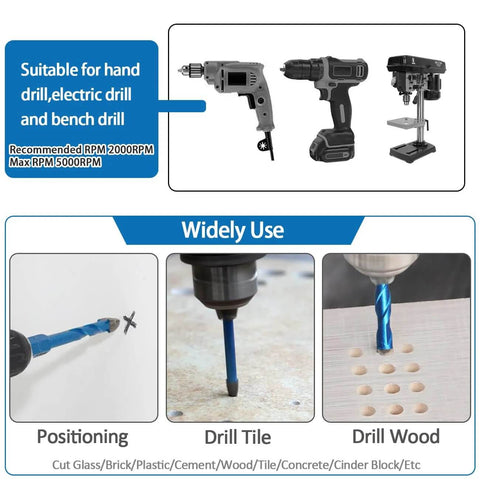 Suitable for hand drill,electric drill and bench drill

Recommended RPM 2000RPM
Max RPM 5000RPM

Widely Use

Positioning

Drill Tile

Drill Wood

Cut Glass/Brick/Plastic/Cement/Wood/Tile/Concrete/Cinder Block/Etc