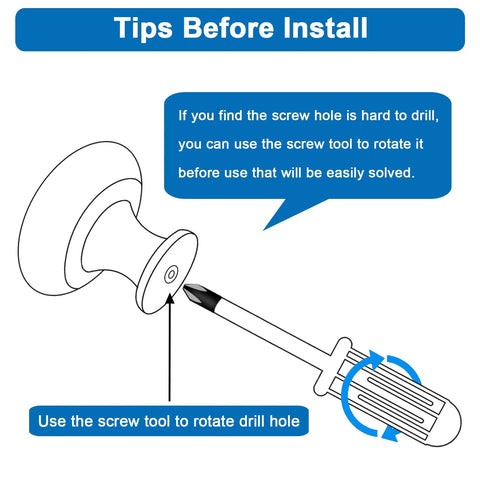 Tips Before Install

If you find the screw hole is hard to drill, you can use the screw tool to rotate it before use that will be easily solved.

Use the screw tool to rotate drill hole