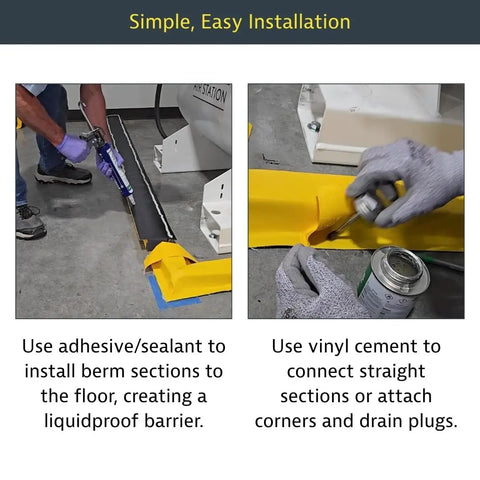 Simple, Easy Installation

AIR STATION

Use adhesive/sealant to install berm sections to the floor, creating a liquidproof barrier.

Use vinyl cement to connect straight sections or attach corners and drain plugs.