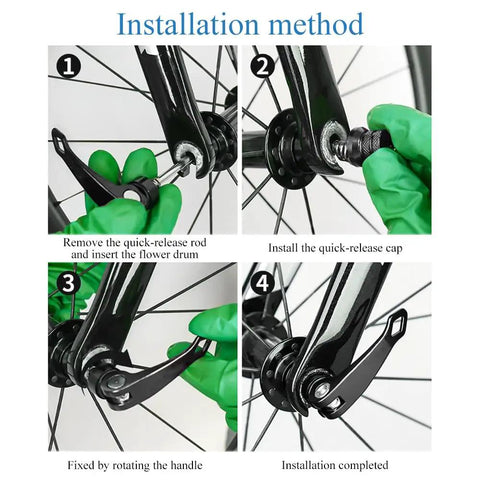 Installation method

1

Remove the quick-release rod and insert the flower drum

2

Install the quick-release cap

3

Fixed by rotating the handle

4

Installation completed