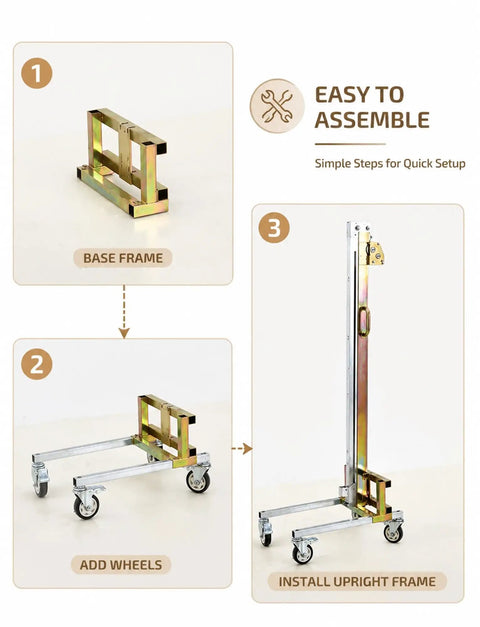 EASY TO ASSEMBLE

Simple Steps for Quick Setup

1

BASE FRAME

2

ADD WHEELS

3

INSTALL UPRIGHT FRAME