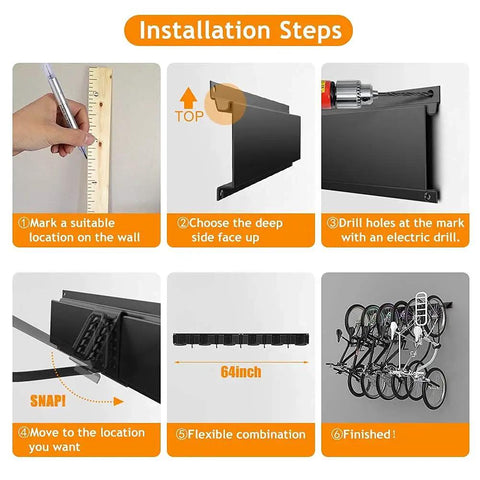 Installation Steps

①Mark a suitable location on the wall

TOP

②Choose the deep side face up

③Drill holes at the mark with an electric drill.

SNAP!

④Move to the location you want

64inch

⑤Flexible combination

⑥Finished!