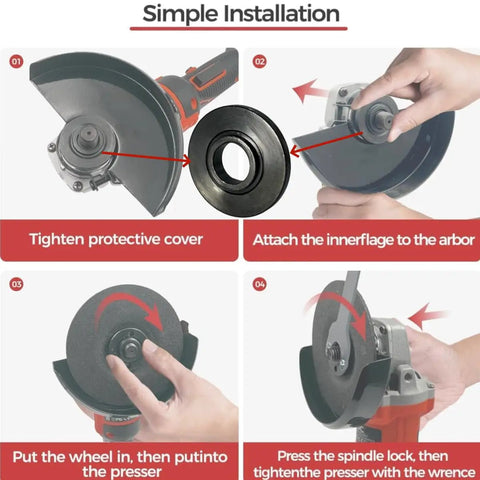 Simple Installation

01

Tighten protective cover

02

Attach the innerflage to the arbor

03

Put the wheel in, then putinto the presser

04

Press the spindle lock, then tightenthe presser with the wrence