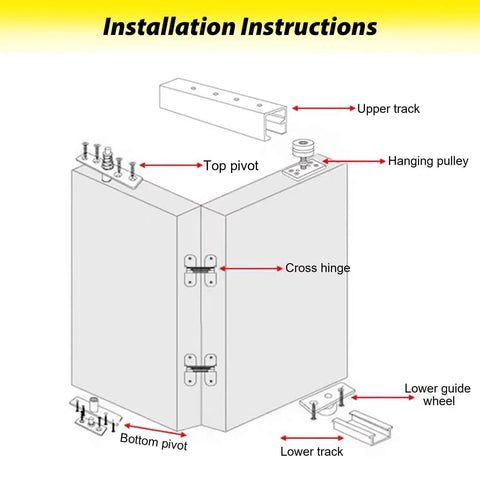 Installation Instructions

Upper track

Top pivot

Hanging pulley

Cross hinge

Lower guide wheel

Bottom pivot

Lower track