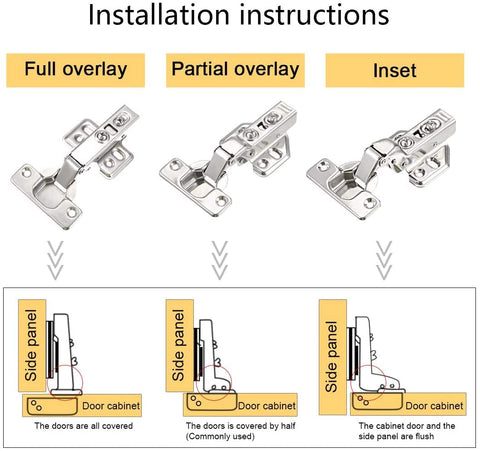 Installation instructions

Full overlay

Partial overlay

Inset

Side panel

Door cabinet

The doors are all covered

Side panel

Door cabinet

The doors is covered by half (Commonly used)

Side panel

Door cabinet

The cabinet door and the side panel are flush