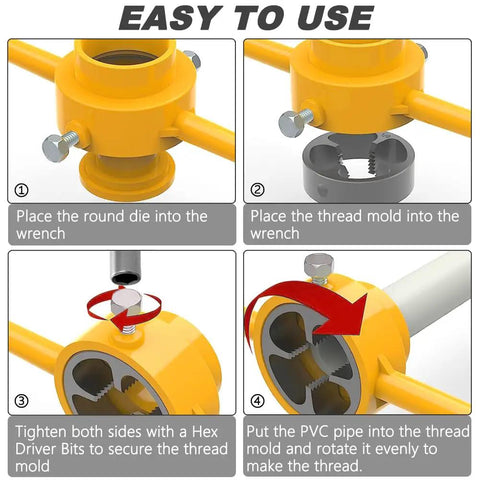 EASY TO USE

①

Place the round die into the wrench

②

Place the thread mold into the wrench

③

Tighten both sides with a Hex Driver Bits to secure the thread mold

④

Put the PVC pipe into the thread mold and rotate it evenly to make the thread.