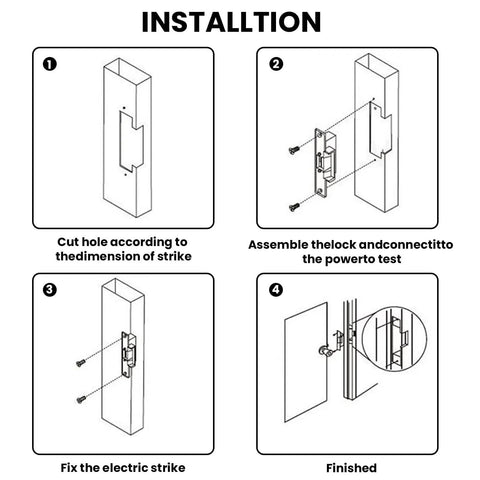 INSTALLTION

1

Cut hole according to thedimension of strike

2

Assemble thelock andconnectitto the powerto test

3

Fix the electric strike

4

Finished