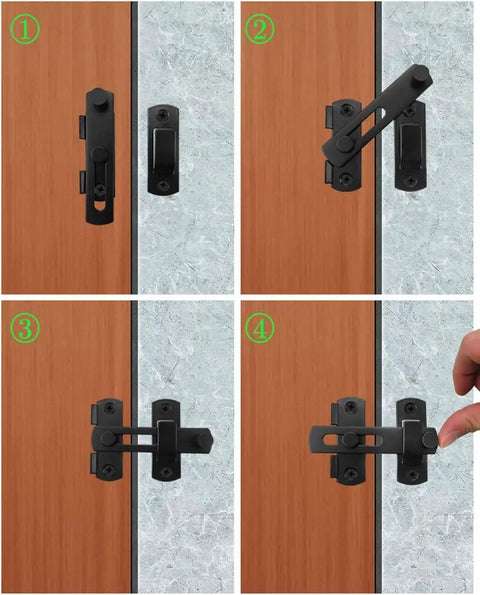 ①

②

③

④