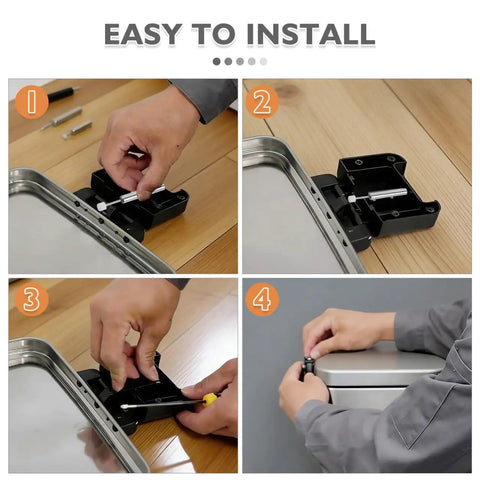 EASY TO INSTALL

1

2

3

4