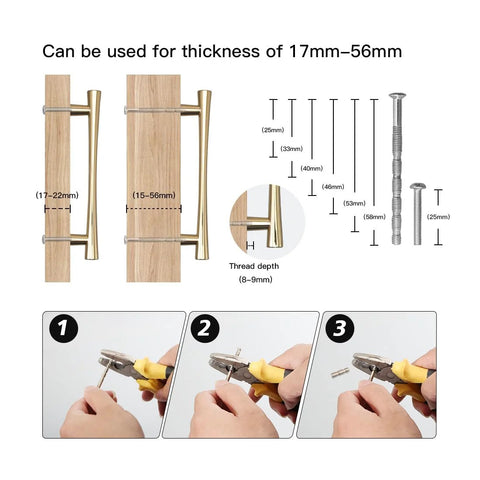 Can be used for thickness of 17mm-56mm

(17-22mm)

(15-56mm)

Thread depth
(8-9mm)

(25mm)
(33mm)
(40mm)
(46mm)
(53mm)
(58mm)
(25mm)

1
2
3