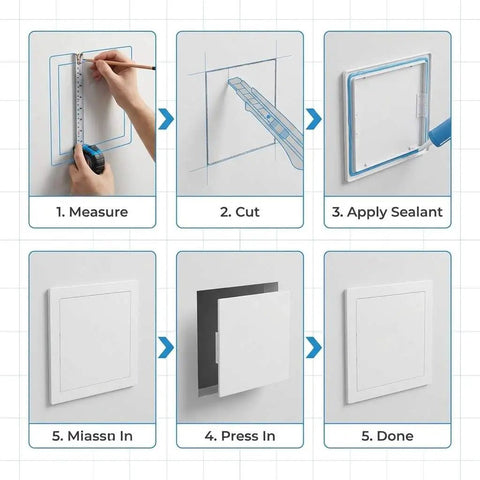 1. Measure

2. Cut

3. Apply Sealant

5. Miassn In

4. Press In

5. Done