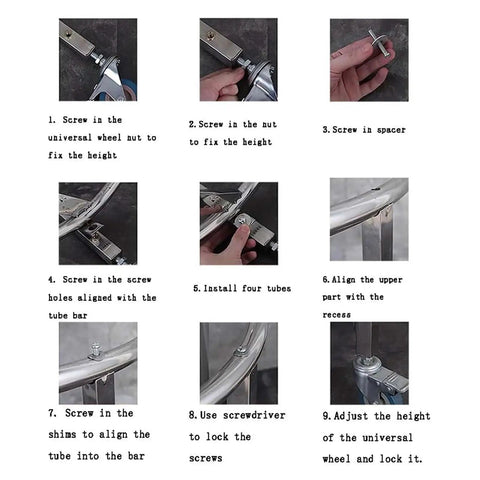 1. Screw in the universal wheel nut to fix the height

2. Screw in the nut to fix the height

3. Screw in spacer

4. Screw in the screw holes aligned with the tube bar

5. Install four tubes

6. Align the upper part with the recess

7. Screw in the shims to align the tube into the bar

8. Use screwdriver to lock the screws

9. Adjust the height of the universal wheel and lock it.