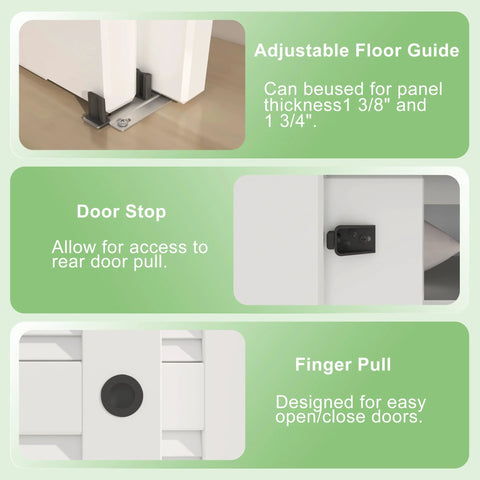 Adjustable Floor Guide

Can beused for panel thickness1 3/8" and 1 3/4".

Door Stop

Allow for access to rear door pull.

Finger Pull

Designed for easy open/close doors.