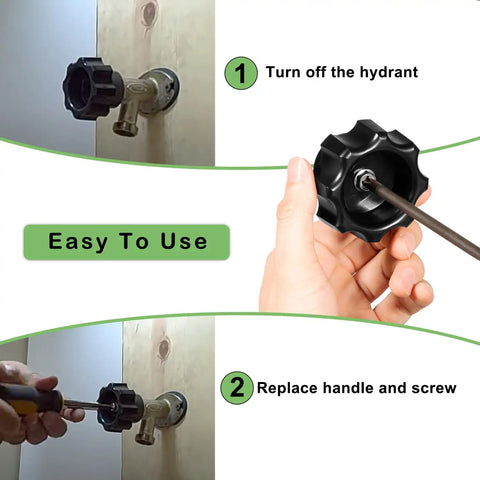 1 Turn off the hydrant

Easy To Use

2 Replace handle and screw