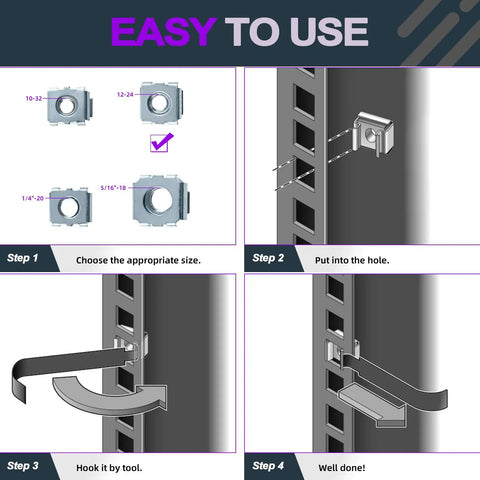 EASY TO USE

10-32
12-24
1/4"-20
5/16"-18

Step 1
Choose the appropriate size.

Step 2
Put into the hole.

Step 3
Hook it by tool.

Step 4
Well done!