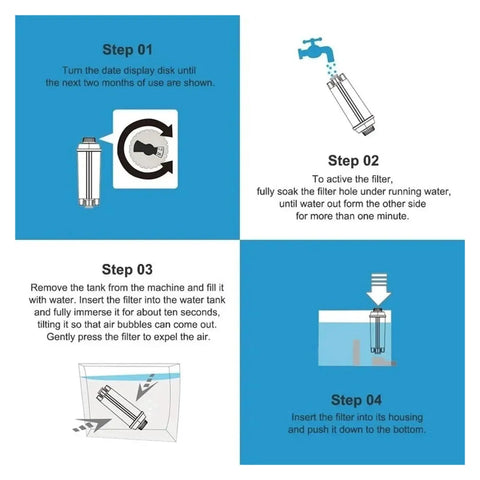 Step 01

Turn the date display disk until the next two months of use are shown.

Step 02

To active the filter, fully soak the filter hole under running water, until water out form the other side for more than one minute.

Step 03

Remove the tank from the machine and fill it with water. Insert the filter into the water tank and fully immerse it for about ten seconds, tilting it so that air bubbles can come out. Gently press the filter to expel the air.

Step 04

Insert the filter into its housing and push it down to the bottom.