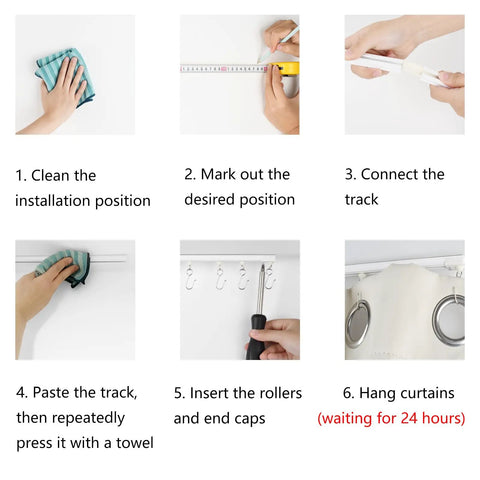 1. Clean the installation position

2. Mark out the desired position

3. Connect the track

4. Paste the track, then repeatedly press it with a towel

5. Insert the rollers and end caps

6. Hang curtains (waiting for 24 hours)