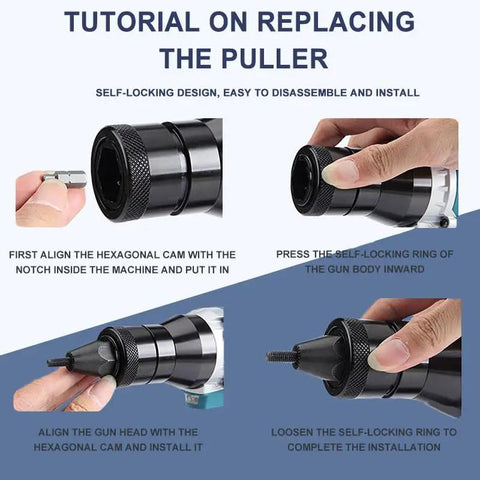 TUTORIAL ON REPLACING THE PULLER

SELF-LOCKING DESIGN, EASY TO DISASSEMBLE AND INSTALL

FIRST ALIGN THE HEXAGONAL CAM WITH THE NOTCH INSIDE THE MACHINE AND PUT IT IN

PRESS THE SELF-LOCKING RING OF THE GUN BODY INWARD

ALIGN THE GUN HEAD WITH THE HEXAGONAL CAM AND INSTALL IT

LOOSEN THE SELF-LOCKING RING TO COMPLETE THE INSTALLATION